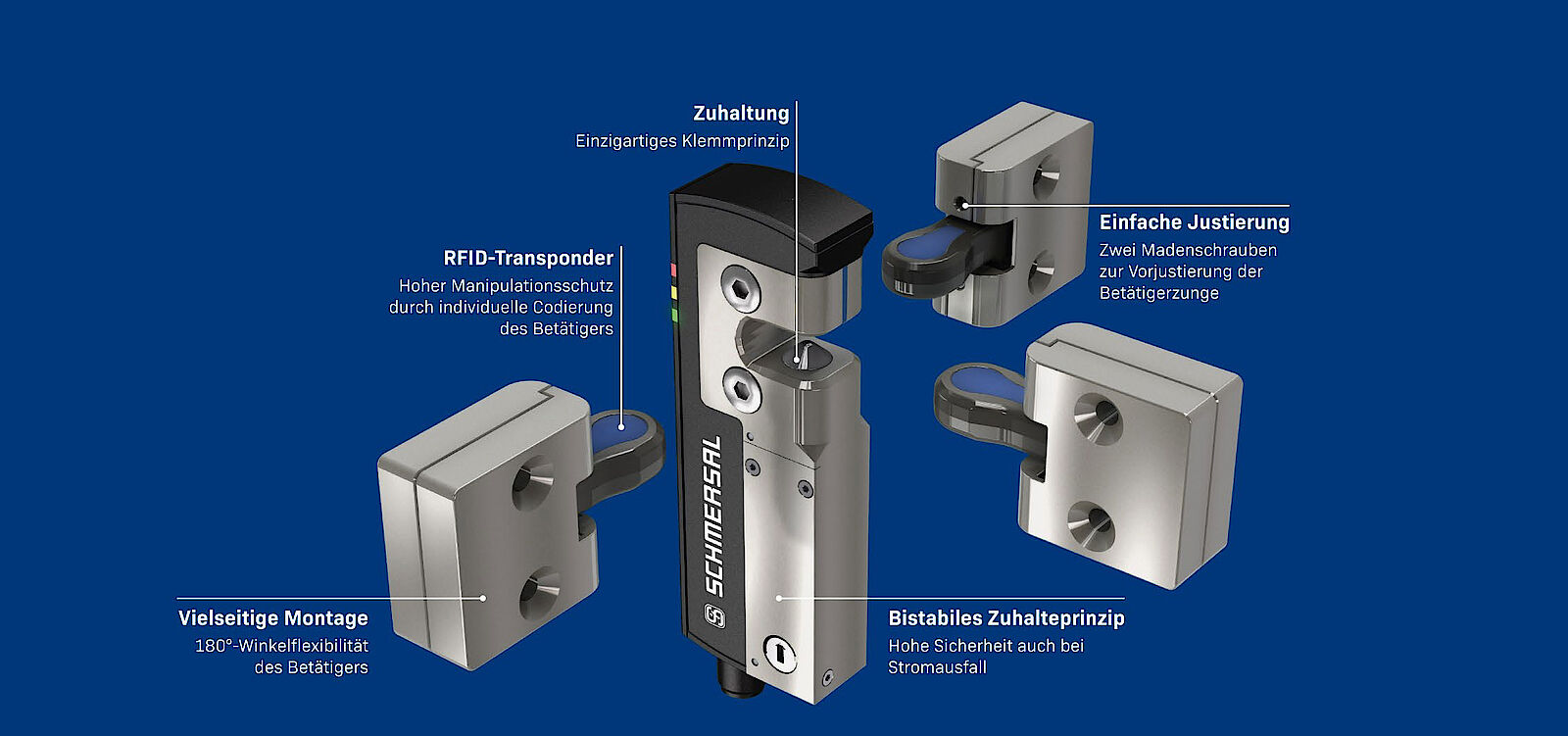 Zuhaltung
Einzigartiges Klemmprinzip

RFID-Transponder
Hoher Manipulationsschutz durch individuelle Codierung des Betätigers

Einfache Justierung
Zwei Madenschrauben zur Vorjustierung der Betätigerzunge

SCHMERSAL

Vielseitige Montage
180°-Winkelflexibilität des Betätigers

Bistabiles Zuhalteprinzip
Hohe Sicherheit auch bei Stromausfall